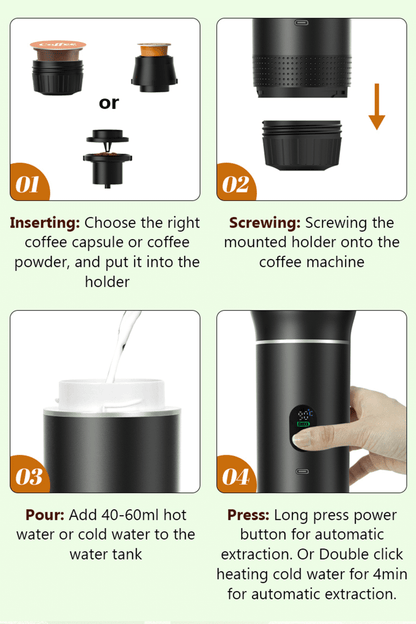 Coffee

or

01

Inserting: Choose the right coffee capsule or coffee powder, and put it into the holder

02

Screwing: Screwing the mounted holder onto the coffee machine

03

Pour: Add 40-60ml hot water or cold water to the water tank

04

Press: Long press power button for automatic extraction. Or Double click heating cold water for 4min for automatic extraction.